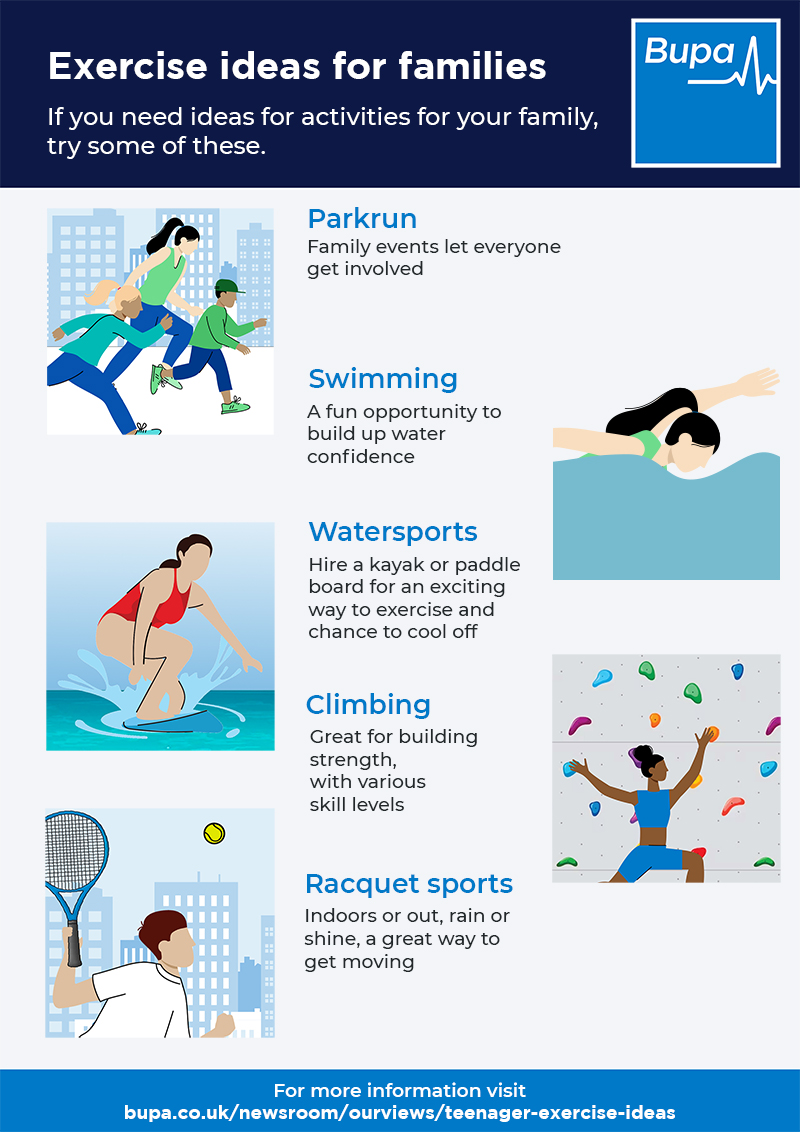 Exercise ideas for families

If you need ideas for activities for your family, try some of these.

Bupa

Parkrun
Family events let everyone get involved

Swimming
A fun opportunity to build up water confidence

Watersports
Hire a kayak or paddle board for an exciting way to exercise and chance to cool off

Climbing
Great for building strength, with various skill levels

Racquet sports
Indoors or out, rain or shine, a great way to get moving

For more information visit
bupa.co.uk/newsroom/ourviews/teenager-exercise-ideas