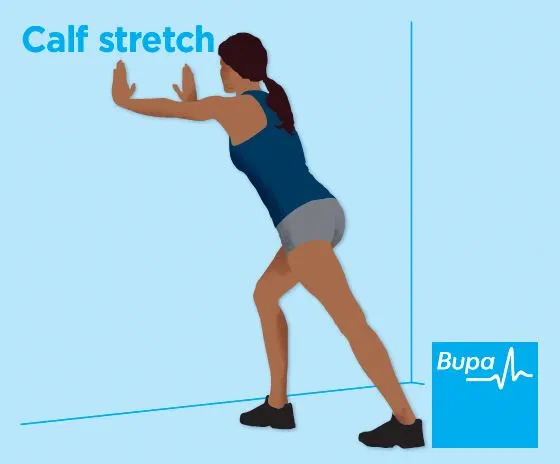 Calf stretch

Bupa