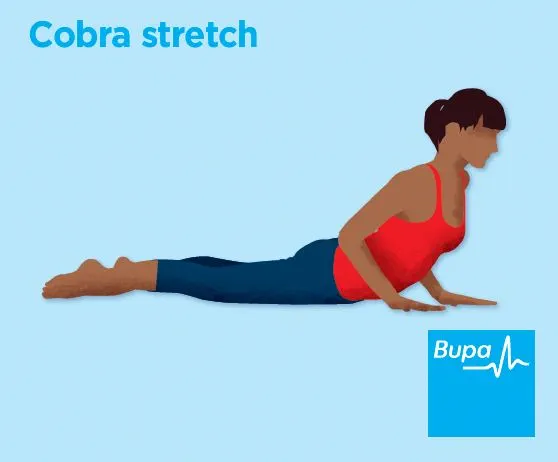 Cobra stretch

Bupa