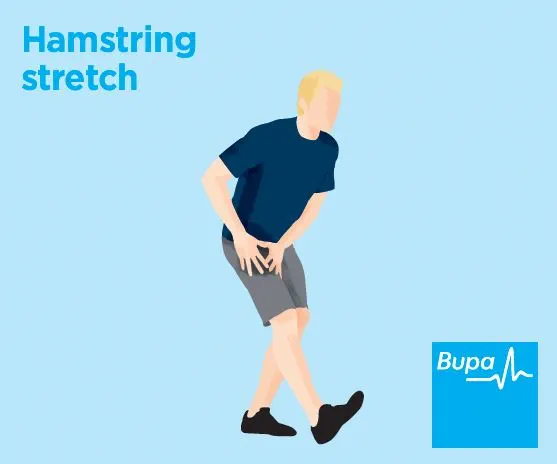 Hamstring stretch

Bupa