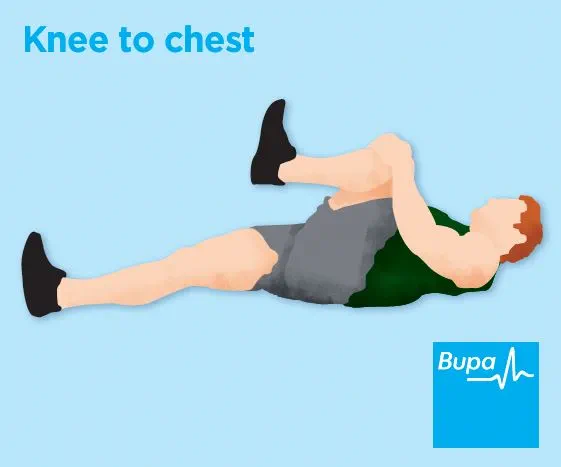 Knee to chest

Bupa