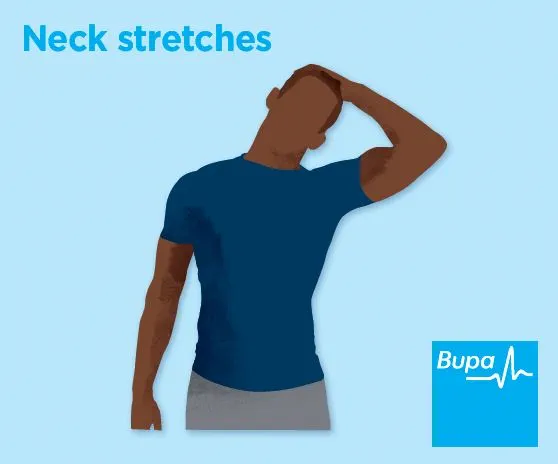 Neck stretches

Bupa