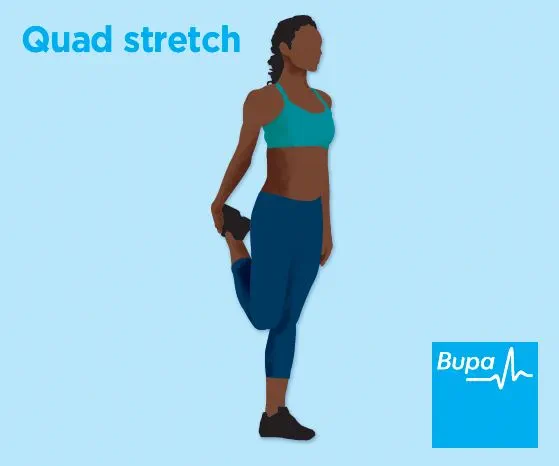 Quad stretch

Bupa