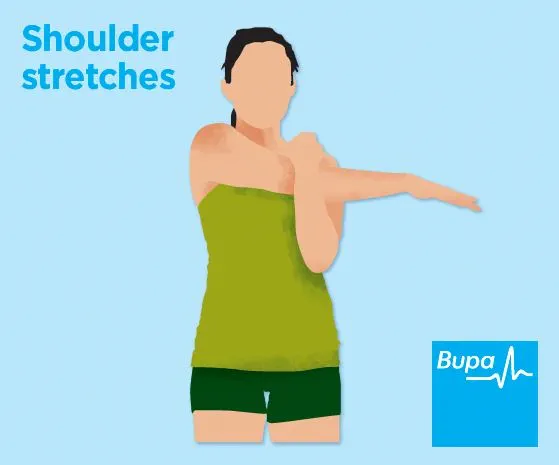 Shoulder stretches

Bupa