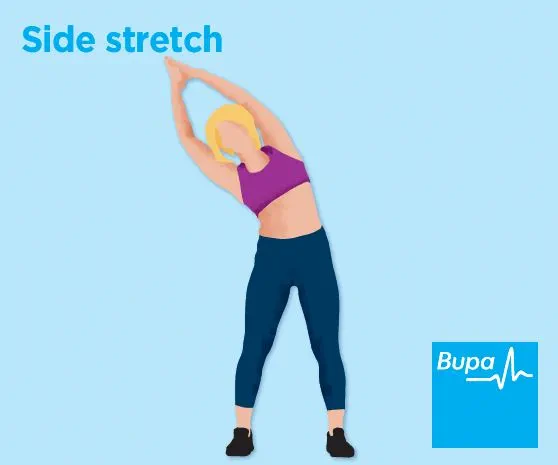 Side stretch

Bupa