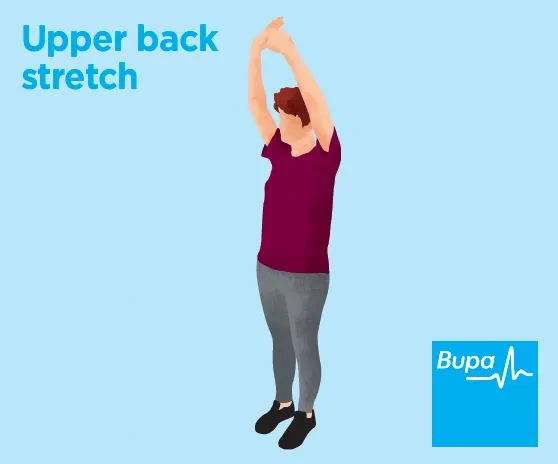 Upper back stretch

Bupa