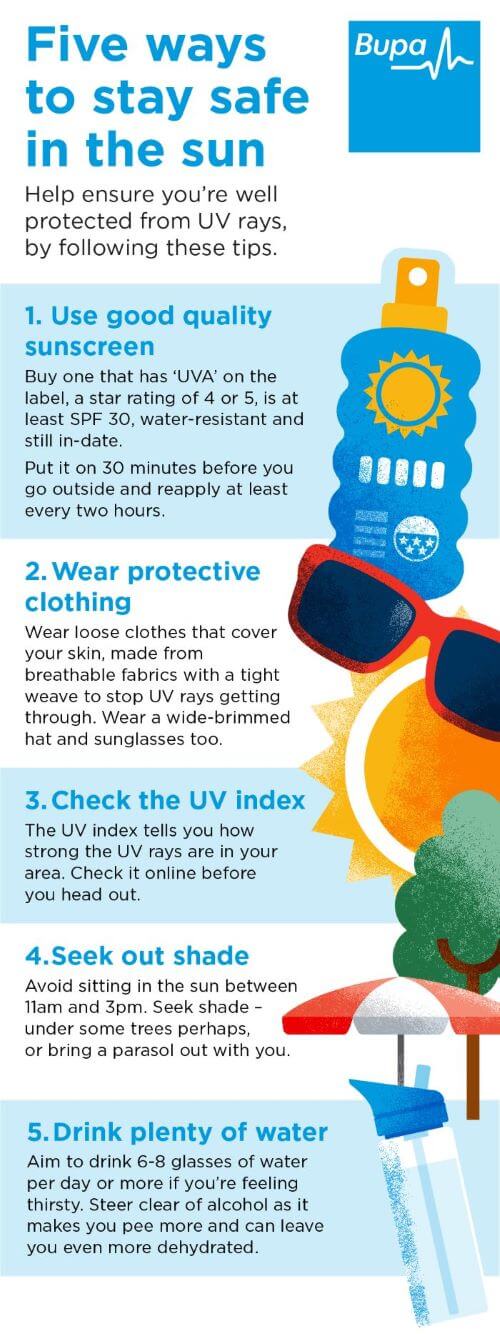 Five ways to stay safe in the sun

Bupa

Help ensure you're well protected from UV rays, by following these tips.

1. Use good quality sunscreen

Buy one that has 'UVA' on the label, a star rating of 4 or 5, is at least SPF 30, water-resistant and still in-date.

Put it on 30 minutes before you go outside and reapply at least every two hours.

2. Wear protective clothing

Wear loose clothes that cover your skin, made from breathable fabrics with a tight weave to stop UV rays getting through. Wear a wide-brimmed hat and sunglasses too.

3. Check the UV index

The UV index tells you how strong the UV rays are in your area. Check it online before you head out.

4. Seek out shade

Avoid sitting in the sun between 11am and 3pm. Seek shade – under some trees perhaps, or bring a parasol out with you.

5. Drink plenty of water

Aim to drink 6-8 glasses of water per day or more if you're feeling thirsty. Steer clear of alcohol as it makes you pee more and can leave you even more dehydrated.