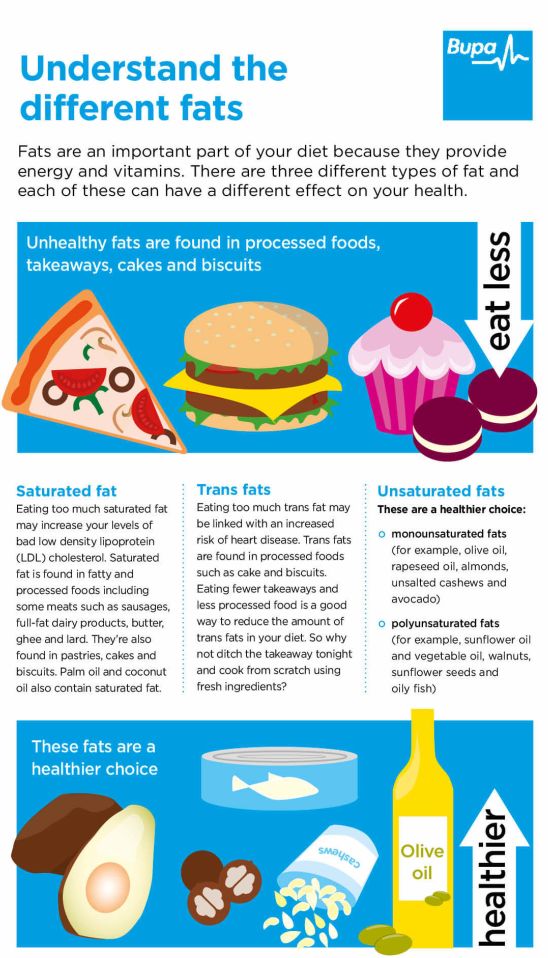 Bupa

Understand the different fats

Fats are an important part of your diet because they provide energy and vitamins. There are three different types of fat and each of these can have a different effect on your health.

Unhealthy fats are found in processed foods, takeaways, cakes and biscuits

eat less

Saturated fat
Eating too much saturated fat may increase your levels of bad low density lipoprotein (LDL) cholesterol. Saturated fat is found in fatty and processed foods including some meats such as sausages, full-fat dairy products, butter, ghee and lard. They're also found in pastries, cakes and biscuits. Palm oil and coconut oil also contain saturated fat.

Trans fats
Eating too much trans fat may be linked with an increased risk of heart disease. Trans fats are found in processed foods such as cake and biscuits. Eating fewer takeaways and less processed food is a good way to reduce the amount of trans fats in your diet. So why not ditch the takeaway tonight and cook from scratch using fresh ingredients?

Unsaturated fats
These are a healthier choice:
monounsaturated fats (for example, olive oil, rapeseed oil, almonds, unsalted cashews and avocado)
polyunsaturated fats (for example, sunflower oil and vegetable oil, walnuts, sunflower seeds and oily fish)

These fats are a healthier choice

cashews

Olive oil

healthier